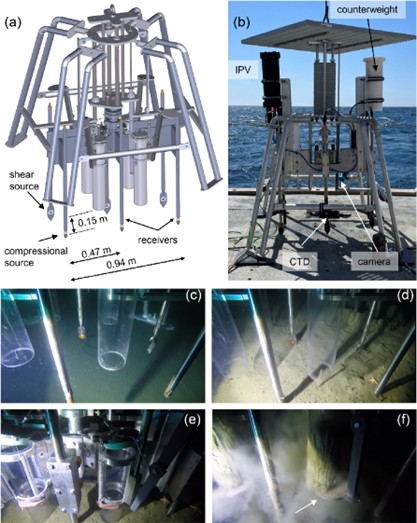 (a)

shear source

0.15 m

receivers

compressional source

0.47 m

0.94 m

(b)

counterweight

IPV

CTD

camera

(c)

(d)

(e)

(f)